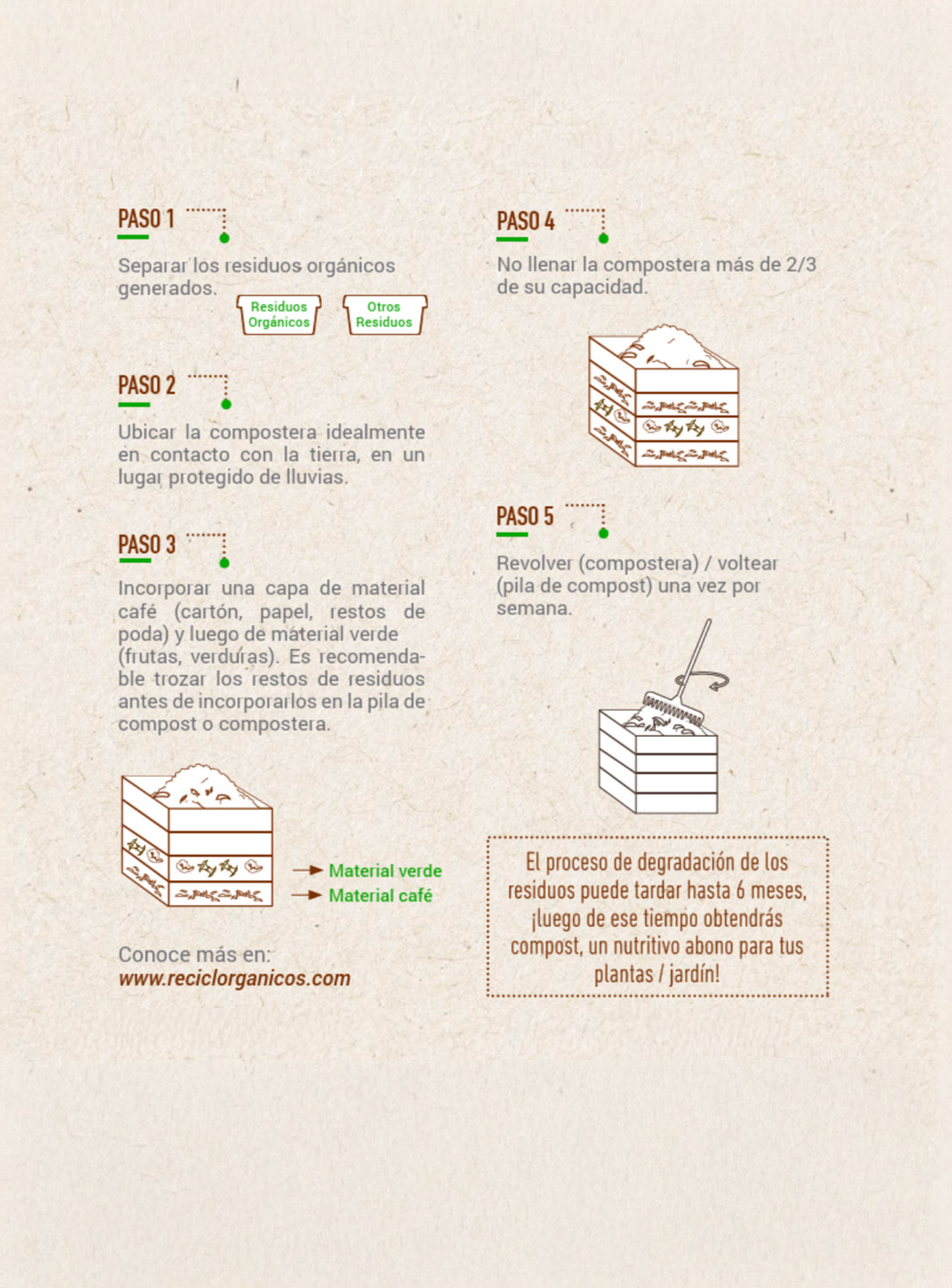 PASO 1

Separar los residuos orgánicos generados.

Residuos Orgánicos

Otros Residuos

PASO 2

Ubicar la compostera idealmente en contacto con la tierra, en un lugar protegido de lluvias.

PASO 3

Incorporar una capa de material café (cartón, papel, restos de poda) y luego de material verde (frutas, verduras). Es recomendable trozar los restos de residuos antes de incorporarlos en la pila de compost o compostera.

Material verde
Material café

Conoce más en:
www.reciclorganicos.com

PASO 4

No llenar la compostera más de 2/3 de su capacidad.

PASO 5

Revolver (compostera) / voltear (pila de compost) una vez por semana.

El proceso de degradación de los residuos puede tardar hasta 6 meses, ¡luego de ese tiempo obtendrás compost, un nutritivo abono para tus plantas / jardín!